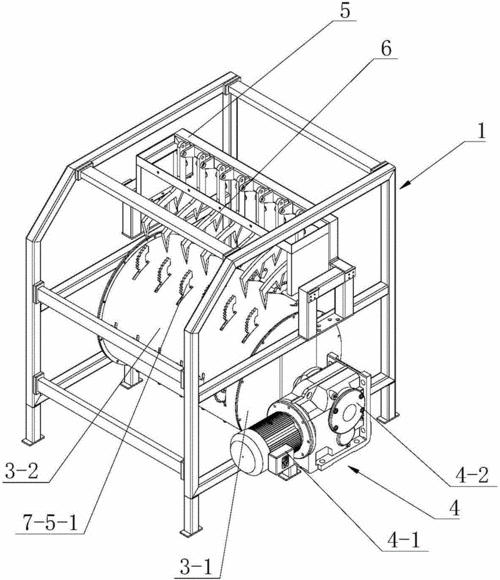 5
6
1
3-2
7-5-1
3-1
4-1
4
4-2