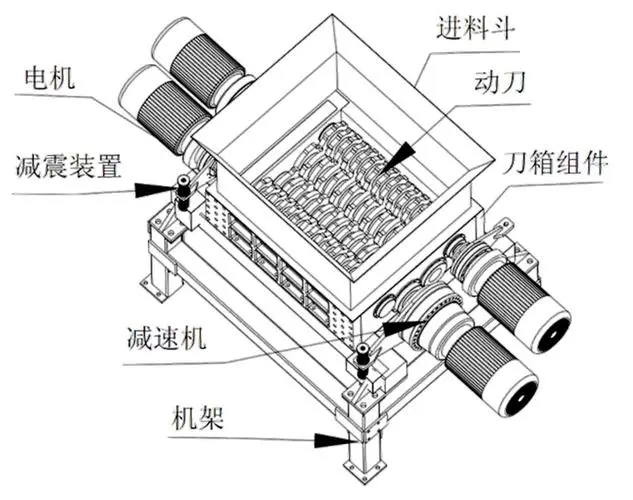 进料斗

电机

动刀

减震装置

刀箱组件

减速机

机架